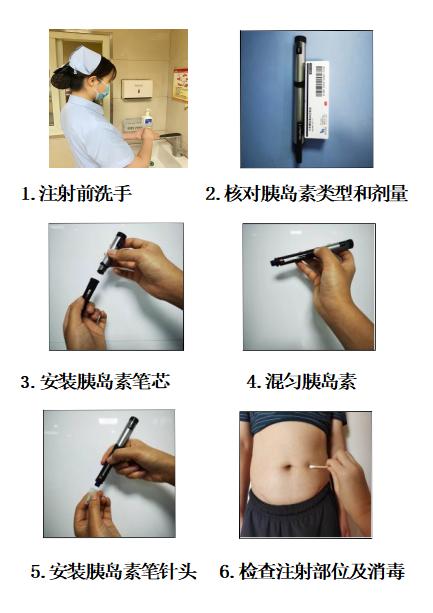 1. 注射前洗手

2. 核对胰岛素类型和剂量

3. 安装胰岛素笔芯

4. 混匀胰岛素

5. 安装胰岛素笔针头

6. 检查注射部位及消毒